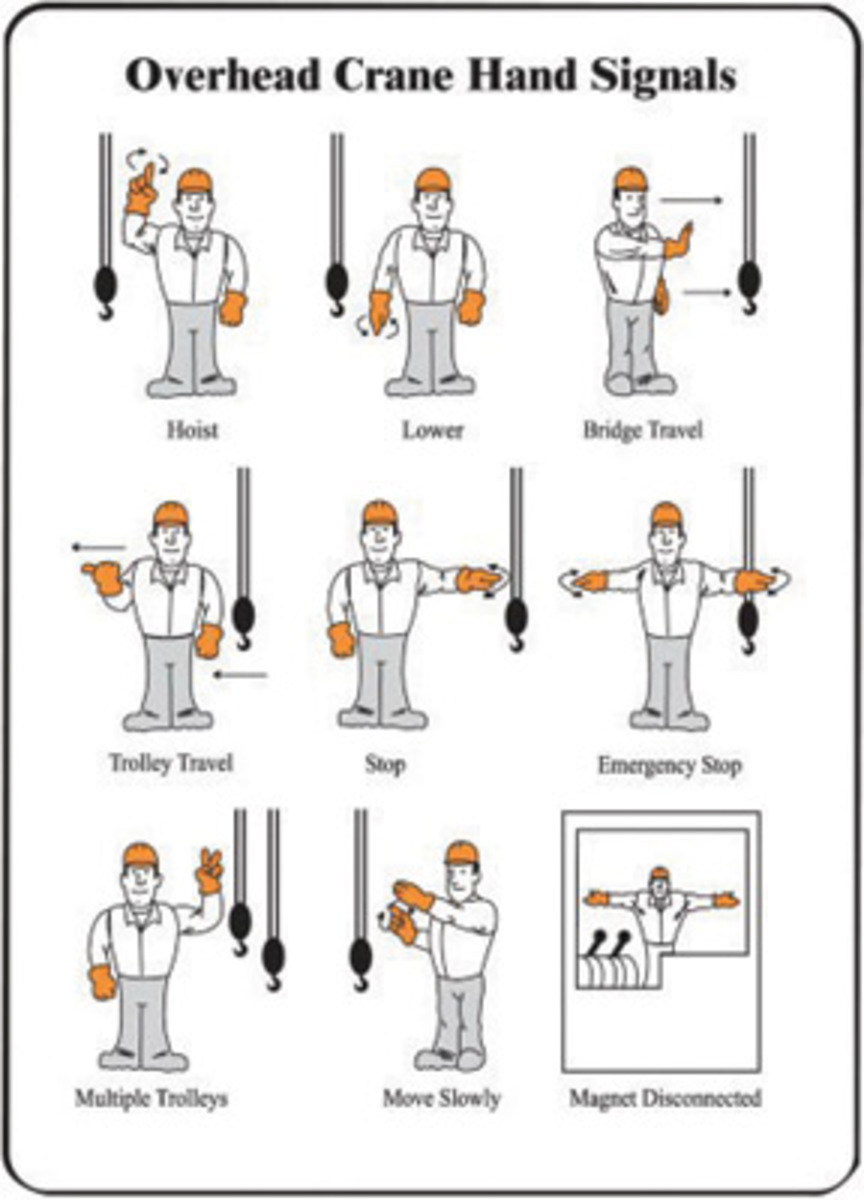 Overhead Crane Hand Signals

Hoist

Lower

Bridge Travel

Trolley Travel

Stop

Emergency Stop

Multiple Trolleys

Move Slowly

Magnet Disconnected