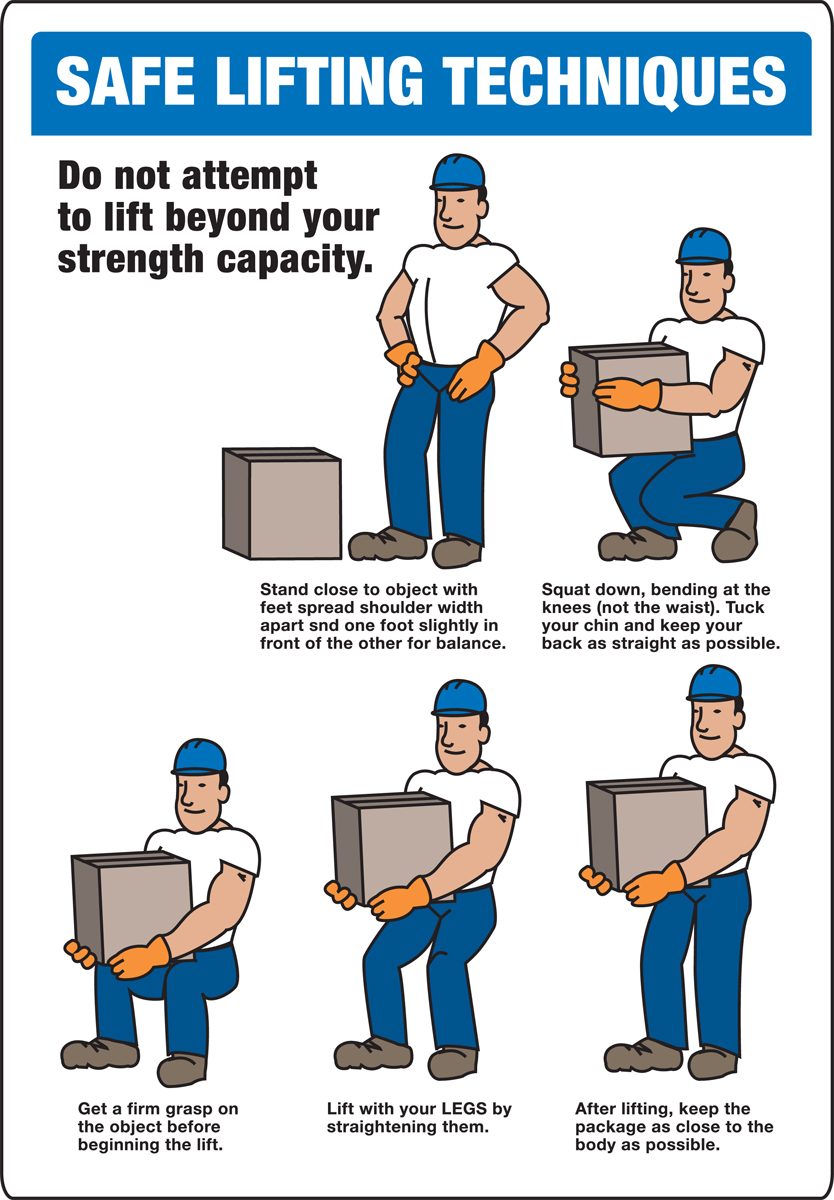 SAFE LIFTING TECHNIQUES

Do not attempt to lift beyond your strength capacity.

Stand close to object with feet spread shoulder width apart snd one foot slightly in front of the other for balance.

Squat down, bending at the knees (not the waist). Tuck your chin and keep your back as straight as possible.

Get a firm grasp on the object before beginning the lift.

Lift with your LEGS by straightening them.

After lifting, keep the package as close to the body as possible.